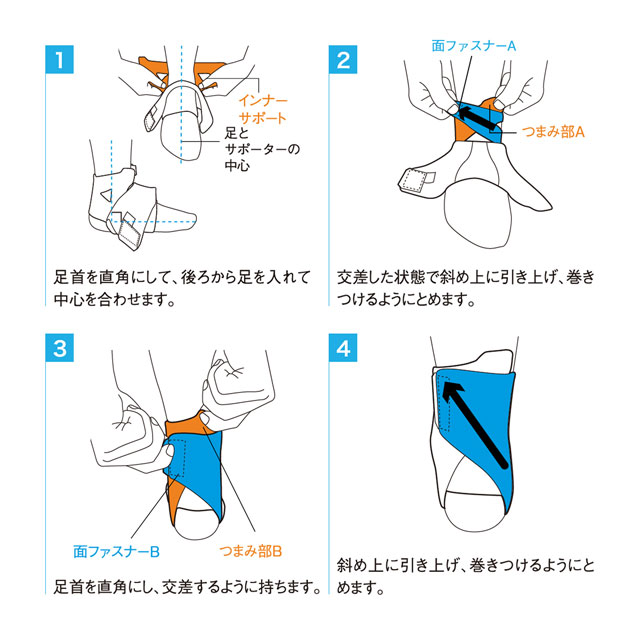 1

インナーサポート

足とサポーターの中心

足首を直角にして、後ろから足を入れて中心を合わせます。

2

面ファスナーA

つまみ部A

交差した状態で斜め上に引き上げ、巻きつけるようにとめます。

3

面ファスナーB

つまみ部B

足首を直角にし、交差するように持ちます。

4

斜め上に引き上げ、巻きつけるようにとめます。